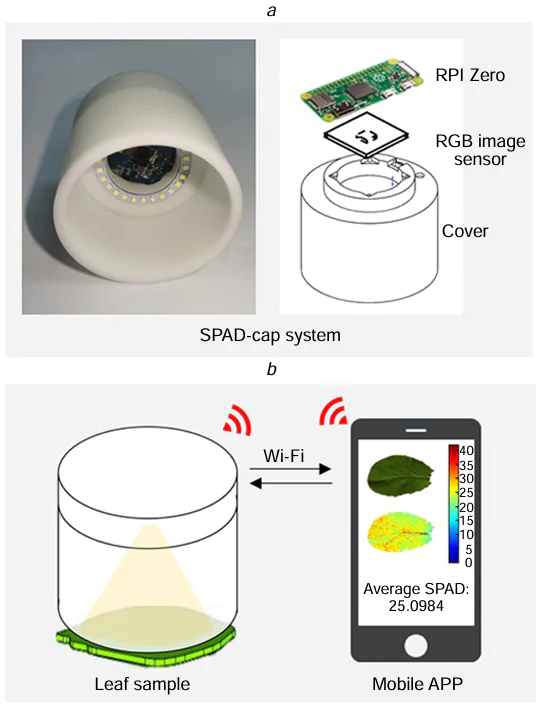 a

RPI Zero

RGB image sensor

Cover

SPAD-cap system

b

Wi-Fi

40
35
30
25
20
15
10
5
0

Average SPAD:
25.0984

Leaf sample

Mobile APP